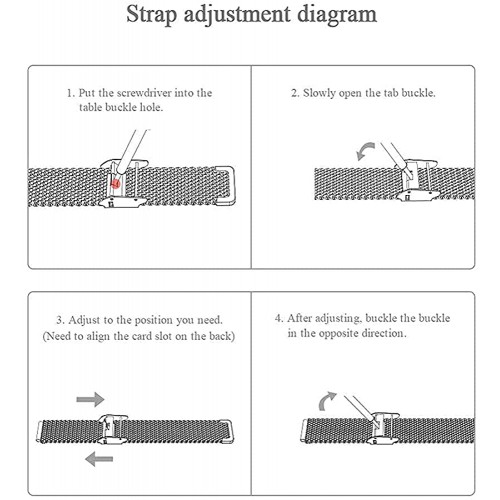 Strap adjustment diagram

1. Put the screwdriver into the table buckle hole.

2. Slowly open the tab buckle.

3. Adjust to the position you need. (Need to align the card slot on the back)

4. After adjusting, buckle the buckle in the opposite direction.